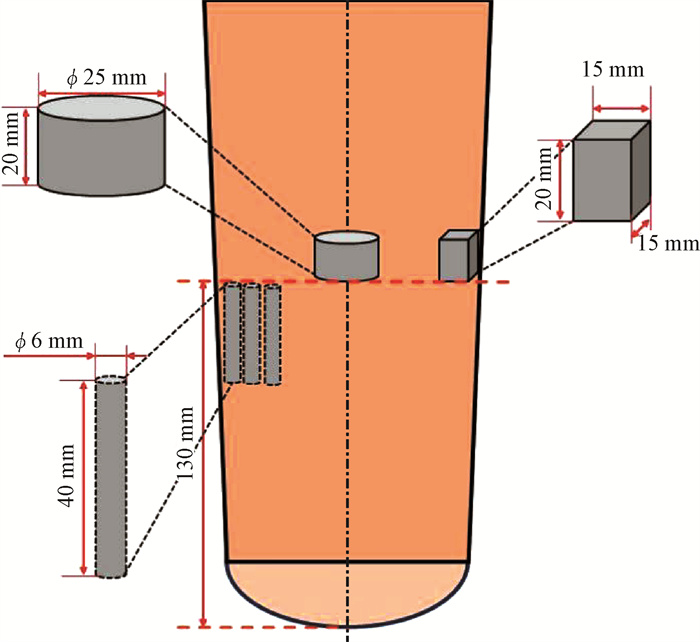 $\phi$ 25 mm
20 mm
15 mm
20 mm
15 mm
$\phi$ 6 mm
40 mm
130 mm