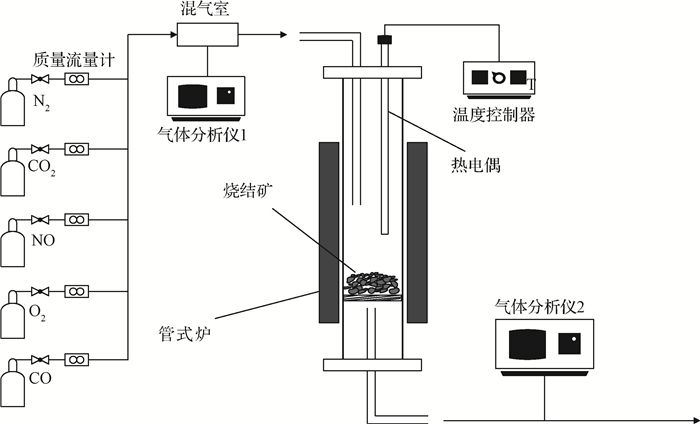 混气室

质量流量计

$N_2$

$CO_2$

NO

$O_2$

CO

气体分析仪1

T

温度控制器

热电偶

烧结矿

管式炉

气体分析仪2