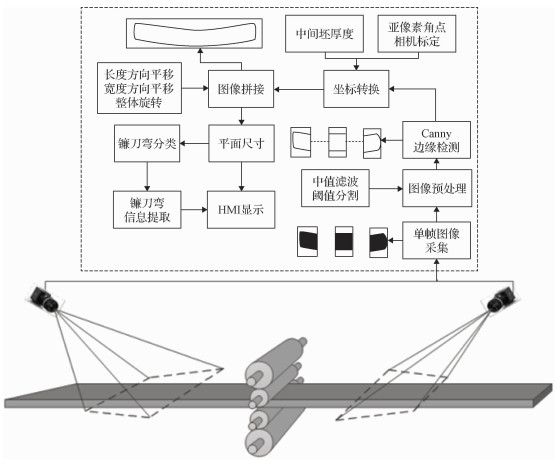 中间坯厚度

亚像素角点
相机标定

长度方向平移
宽度方向平移
整体旋转

图像拼接

坐标转换

镰刀弯分类

平面尺寸

Canny
边缘检测

中值滤波
阈值分割

图像预处理

镰刀弯
信息提取

HMI显示

单帧图像
采集