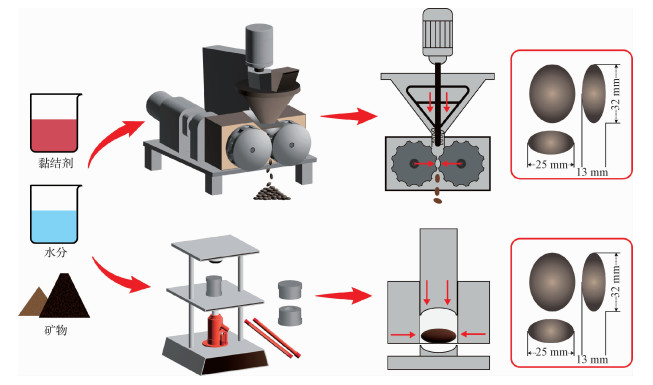 黏结剂

水分

矿物

32 mm

25 mm

13 mm

32 mm

25 mm

13 mm