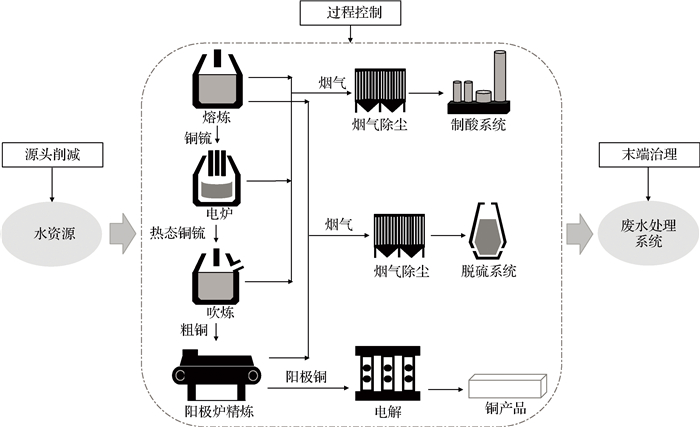 过程控制

源头削减

水资源

熔炼

铜锍

电炉

热态铜锍

吹炼

粗铜

阳极炉精炼

烟气

烟气除尘

制酸系统

烟气

烟气除尘

脱硫系统

阳极铜

电解

铜产品

末端治理

废水处理系统