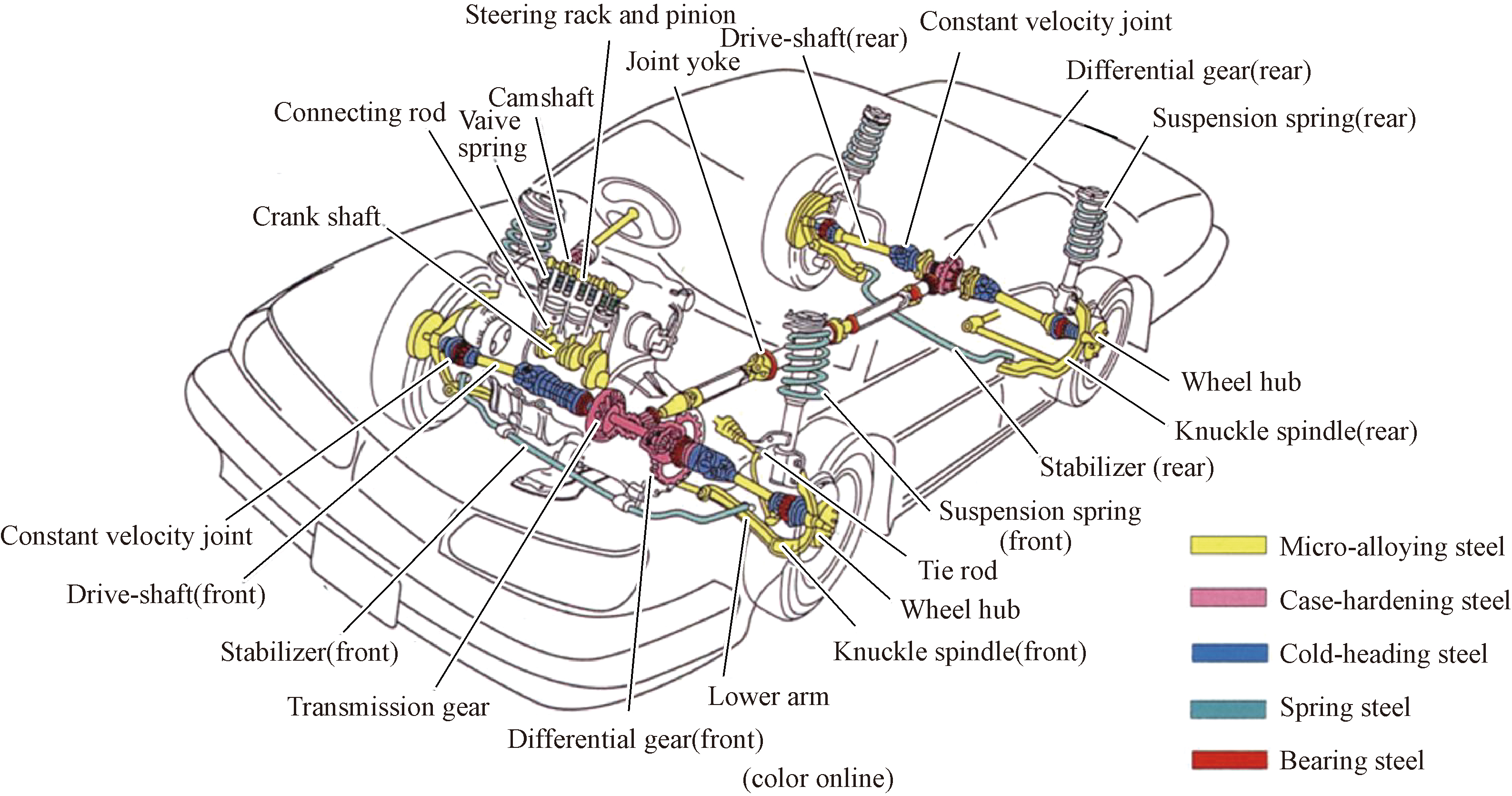 Steering rack and pinion
Drive-shaft(rear)
Constant velocity joint
Joint yoke
Differential gear(rear)
Camshaft
Connecting rod
Vaive spring
Suspension spring(rear)
Crank shaft
Wheel hub
Knuckle spindle(rear)
Stabilizer (rear)
Suspension spring (front)
Constant velocity joint
Tie rod
Drive-shaft(front)
Wheel hub
Stabilizer(front)
Knuckle spindle(front)
Transmission gear
Lower arm
Differential gear(front)
(color online)
Micro-alloying steel
Case-hardening steel
Cold-heading steel
Spring steel
Bearing steel